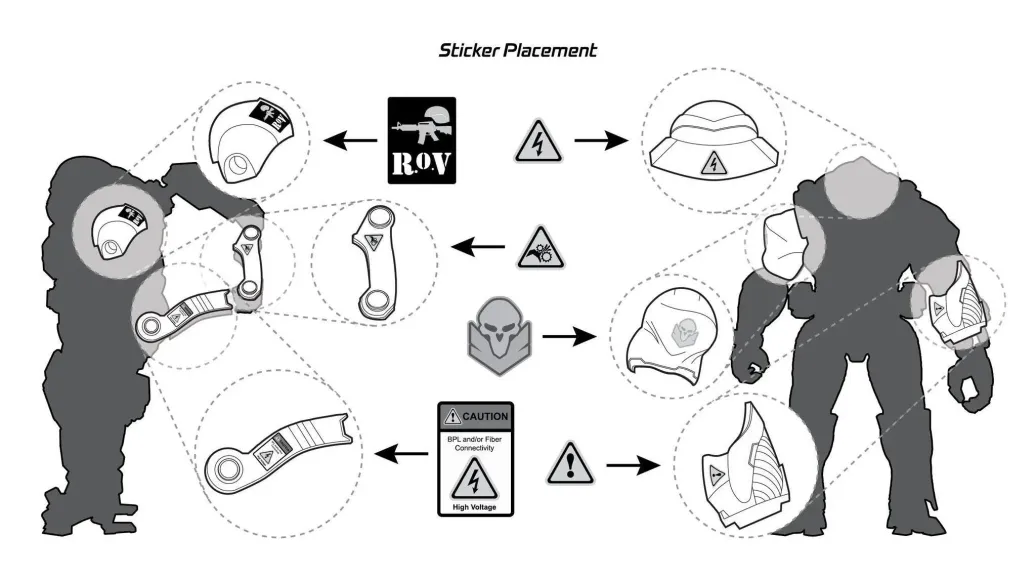 Sticker Placement

R.O.V

CAUTION

BPL and/or Fiber Connectivity

High Voltage