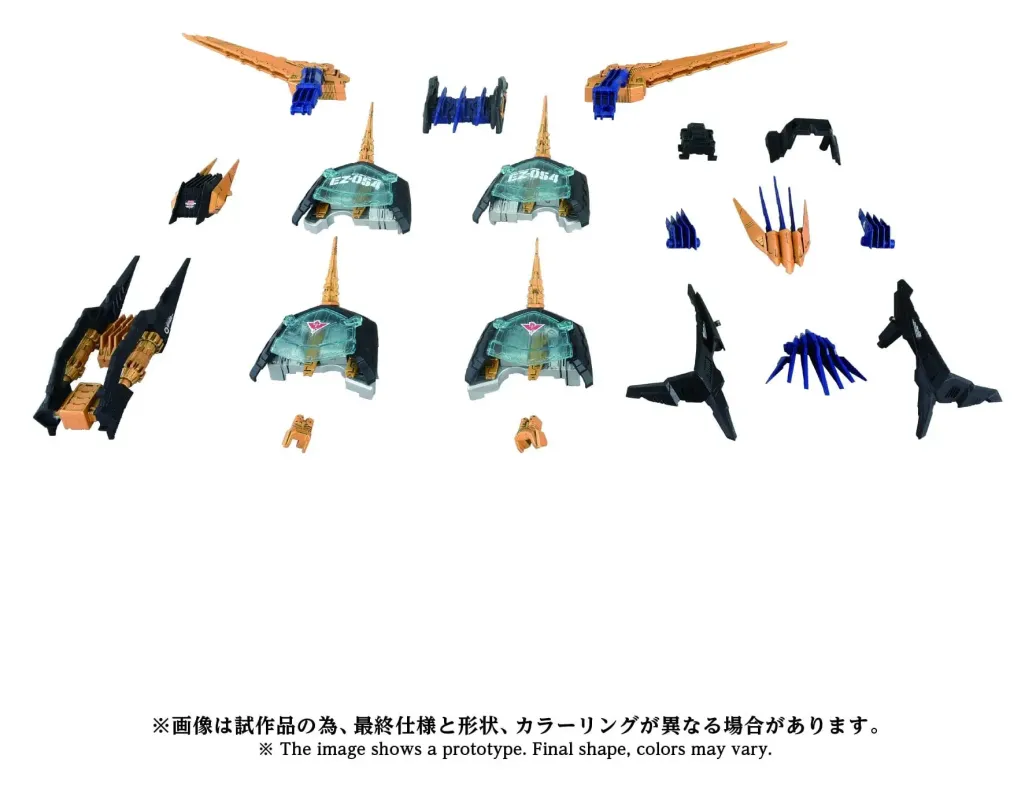 EZ-064

EZ-064

※画像は試作品の為、最終仕様と形状、カラーリングが異なる場合があります。
※ The image shows a prototype. Final shape, colors may vary.